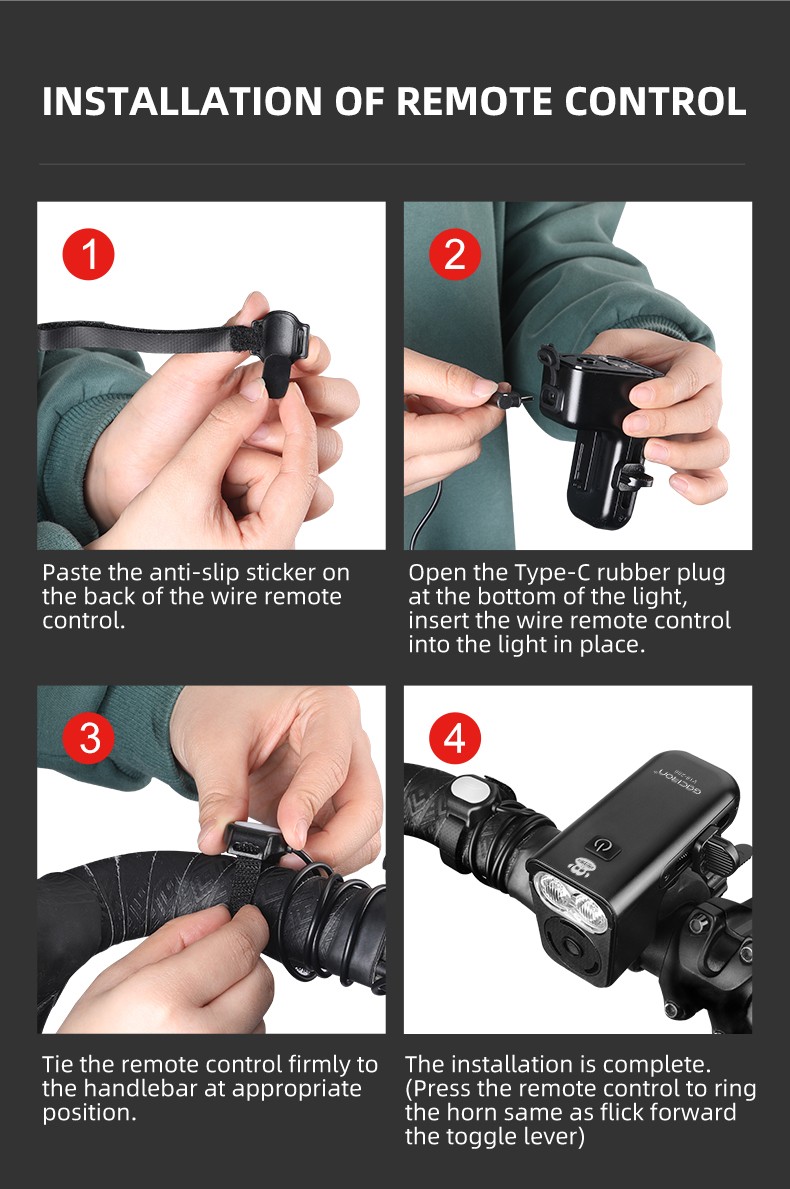 INSTALLATION OF REMOTE CONTROL

1

Paste the anti-slip sticker on the back of the wire remote control.

2

Open the Type-C rubber plug at the bottom of the light, insert the wire remote control into the light in place.

3

Tie the remote control firmly to the handlebar at appropriate position.

4

gaciron

The installation is complete. (Press the remote control to ring the horn same as flick forward the toggle lever)